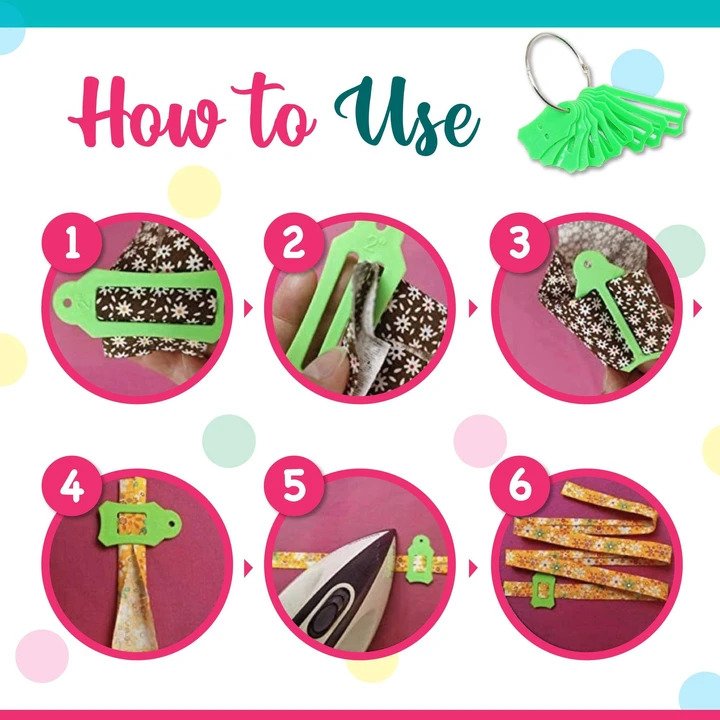 How to Use

1

2

2"

3

4

5

6